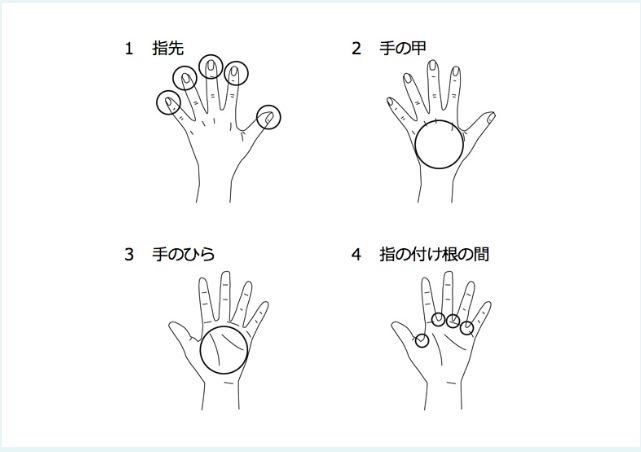 1 指先

2 手の甲

3 手のひら

4 指の付け根の間